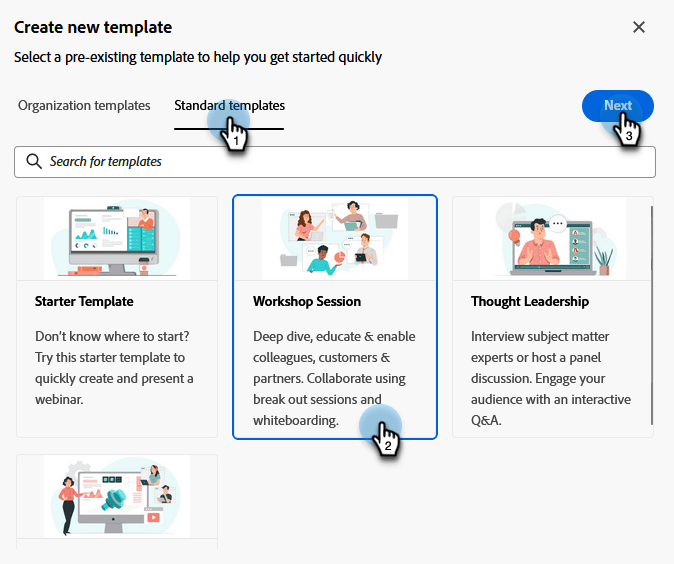 Create new template

Select a pre-existing template to help you get started quickly

Organization templates

Standard templates

1

Next

3

Search for templates

Starter Template

Don't know where to start? Try this starter template to quickly create and present a webinar.

Workshop Session

Deep dive, educate & enable colleagues, customers & partners. Collaborate using break out sessions and whiteboarding.

2

Thought Leadership

Interview subject matter experts or host a panel discussion. Engage your audience with an interactive Q&A.