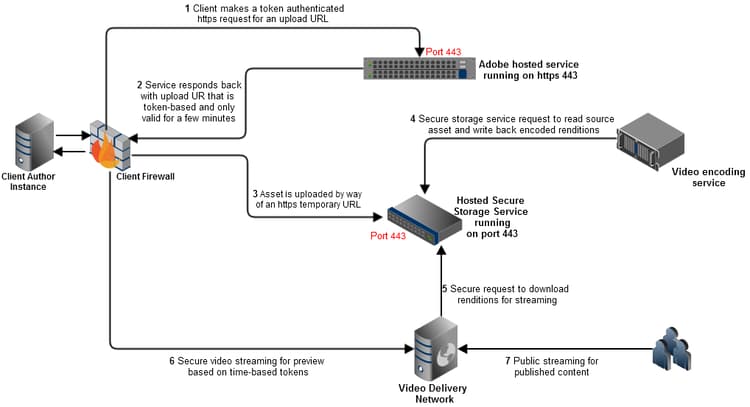 1 Client makes a token authenticated https request for an upload URL

Port 443

Adobe hosted service running on https 443

2 Service responds back with upload UR that is token-based and only valid for a few minutes

4 Secure storage service request to read source asset and write back encoded renditions

Client Author Instance

Client Firewall

Video encoding service

3 Asset is uploaded by way of an https temporary URL

Hosted Secure Storage Service running on port 443

Port 443

5 Secure request to download renditions for streaming

6 Secure video streaming for preview based on time-based tokens

Video Delivery Network

7 Public streaming for published content