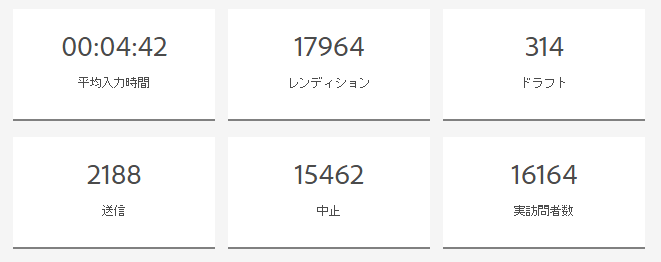 00:04:42
平均入力時間

17964
レンディション

314
ドラフト

2188
送信

15462
中止

16164
実訪問者数