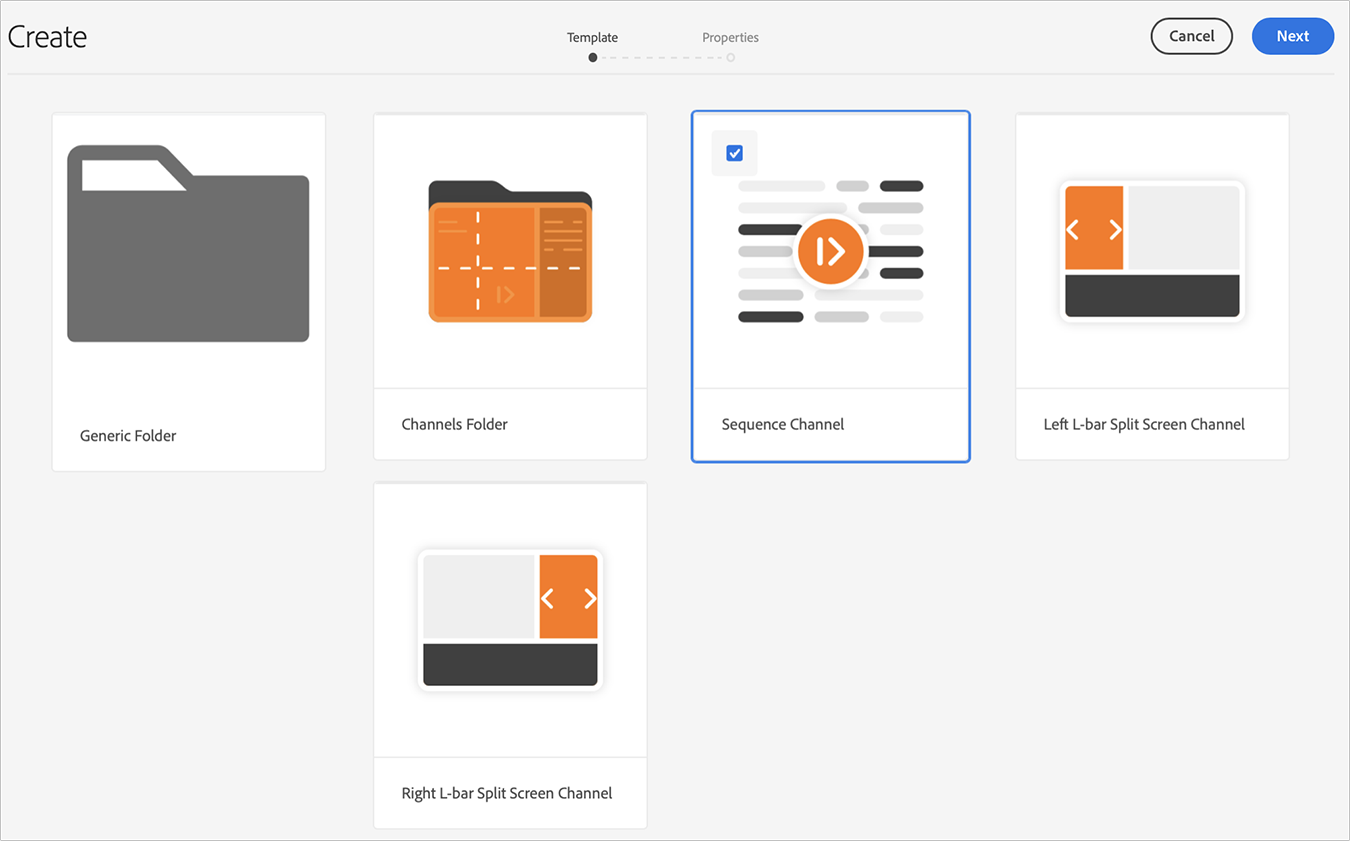 Create

Template

Properties

Cancel

Next

Generic Folder

Channels Folder

Sequence Channel

Left L-bar Split Screen Channel

Right L-bar Split Screen Channel