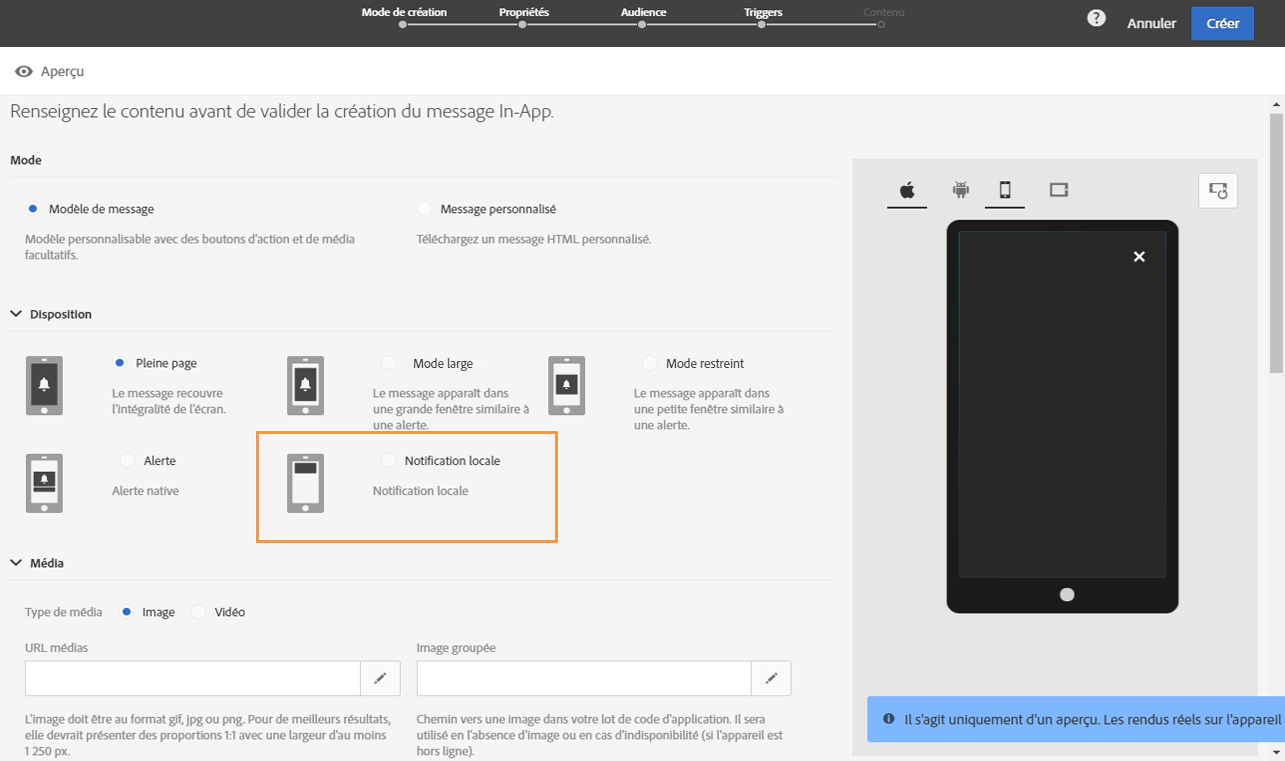 Mode de création Propriétés Audience Triggers Contenu

Annuler Créer

Aperçu

Renseignez le contenu avant de valider la création du message In-App.

Mode

Modèle de message
Modèle personnalisable avec des boutons d'action et de média facultatifs.

Message personnalisé
Téléchargez un message HTML personnalisé.

Disposition

Pleine page
Le message recouvre l'intégralité de l'écran.

Mode large
Le message apparaît dans une grande fenêtre similaire à une alerte.

Mode restreint
Le message apparaît dans une petite fenêtre similaire à une alerte.

Alerte
Alerte native

Notification locale
Notification locale

Média

Type de média Image Vidéo

URL médias

L'image doit être au format gif, jpg ou png. Pour de meilleurs résultats, elle devrait présenter des proportions 1:1 avec une largeur d'au moins 1 250 px.

Image groupée

Chemin vers une image dans votre lot de code d'application. Il sera utilisé en l'absence d'image ou en cas d'indisponibilité (si l'appareil est hors ligne).

Il s'agit uniquement d'un aperçu. Les rendus réels sur l'appareil