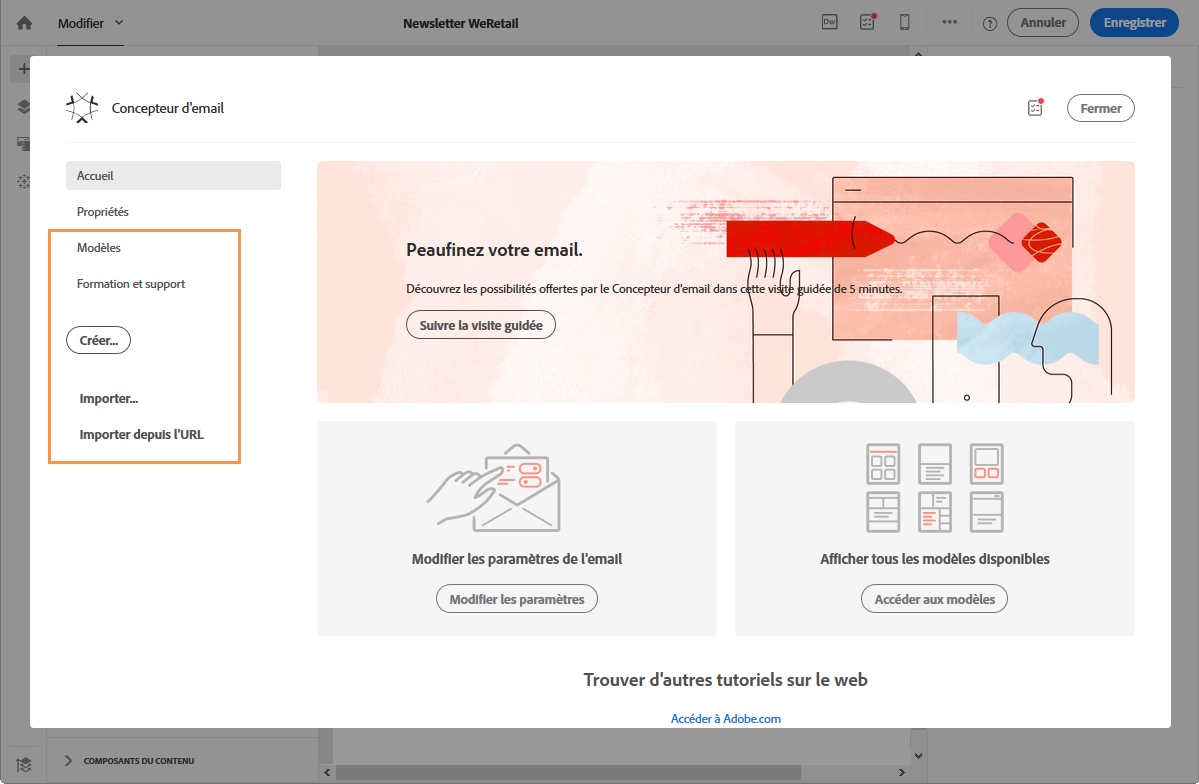 Modifier

Newsletter WeRetail

Dw

Annuler

Enregistrer

Concepteur d'email

Fermer

Accueil

Propriétés

Modèles

Formation et support

Créer...

Importer...

Importer depuis l'URL

Peaufinez votre email.

Découvrez les possibilités offertes par le Concepteur d'email dans cette visite guidée de 5 minutes.

Suivre la visite guidée

Modifier les paramètres de l'email

Modifier les paramètres

Afficher tous les modèles disponibles

Accéder aux modèles

Trouver d'autres tutoriels sur le web

Accéder à Adobe.com

COMPOSANTS DU CONTENU