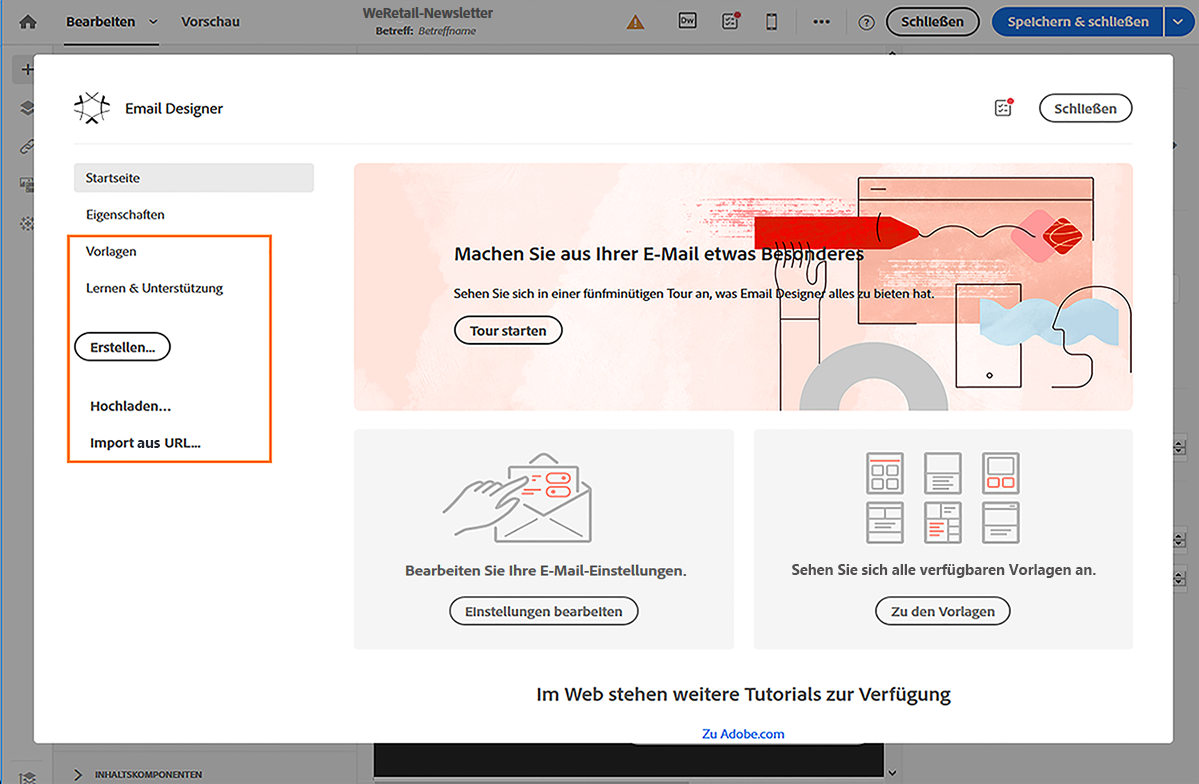 Bearbeiten Vorschau WeRetail-Newsletter Betreff: Betreffname Dw Schließen Speichern & schließen

Email Designer

Schließen

Startseite

Eigenschaften

Vorlagen

Lernen & Unterstützung

Erstellen...

Hochladen...

Import aus URL...

Machen Sie aus Ihrer E-Mail etwas Besonderes

Sehen Sie sich in einer fünfminütigen Tour an, was Email Designer alles zu bieten hat.

Tour starten

Bearbeiten Sie Ihre E-Mail-Einstellungen.

Einstellungen bearbeiten

Sehen Sie sich alle verfügbaren Vorlagen an.

Zu den Vorlagen

Im Web stehen weitere Tutorials zur Verfügung

Zu Adobe.com

INHALTSKOMPONENTEN