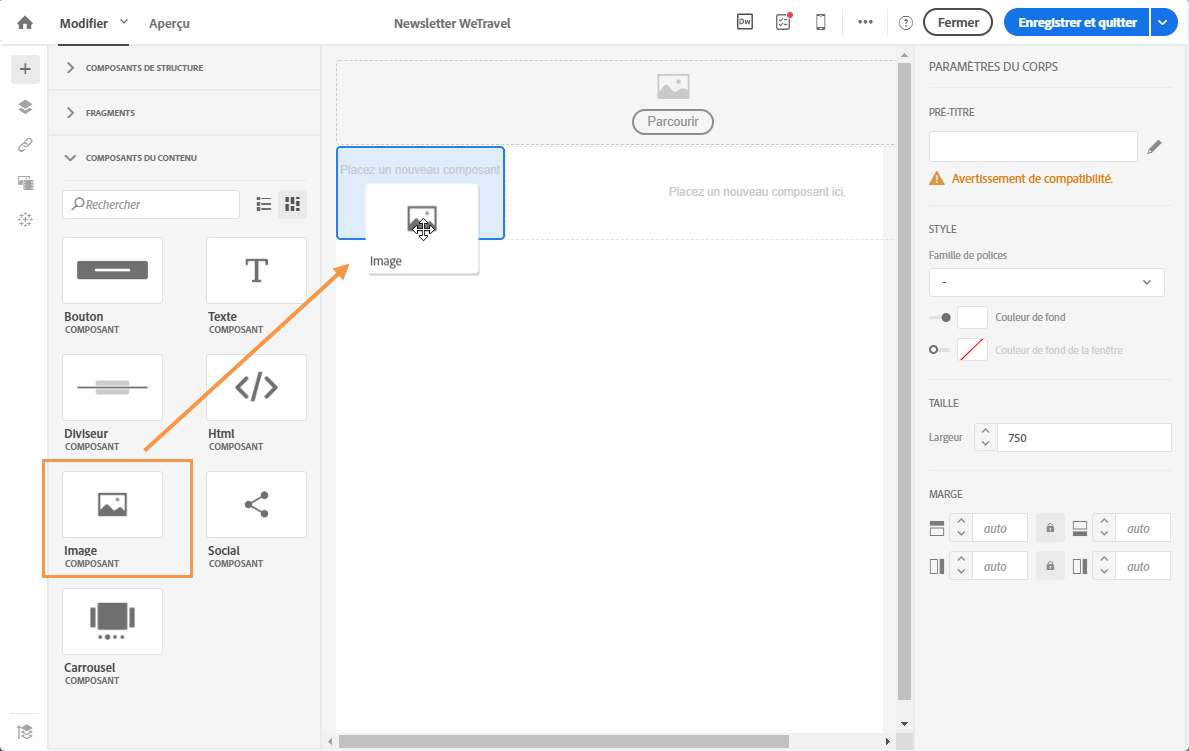 Modifier Aperçu

Newsletter WeTravel

Dw

Fermer

Enregistrer et quitter

COMPOSANTS DE STRUCTURE

FRAGMENTS

COMPOSANTS DU CONTENU

Rechercher

Bouton
COMPOSANT

Texte
COMPOSANT

Diviseur
COMPOSANT

Html
COMPOSANT

Image
COMPOSANT

Social
COMPOSANT

Carrousel
COMPOSANT

Parcourir

Placez un nouveau composant

Image

Placez un nouveau composant ici.

PARAMÈTRES DU CORPS

PRÉ-TITRE

Avertissement de compatibilité.

STYLE

Famille de polices

-

Couleur de fond

Couleur de fond de la fenêtre

TAILLE

Largeur 750

MARGE

auto

auto

auto

auto